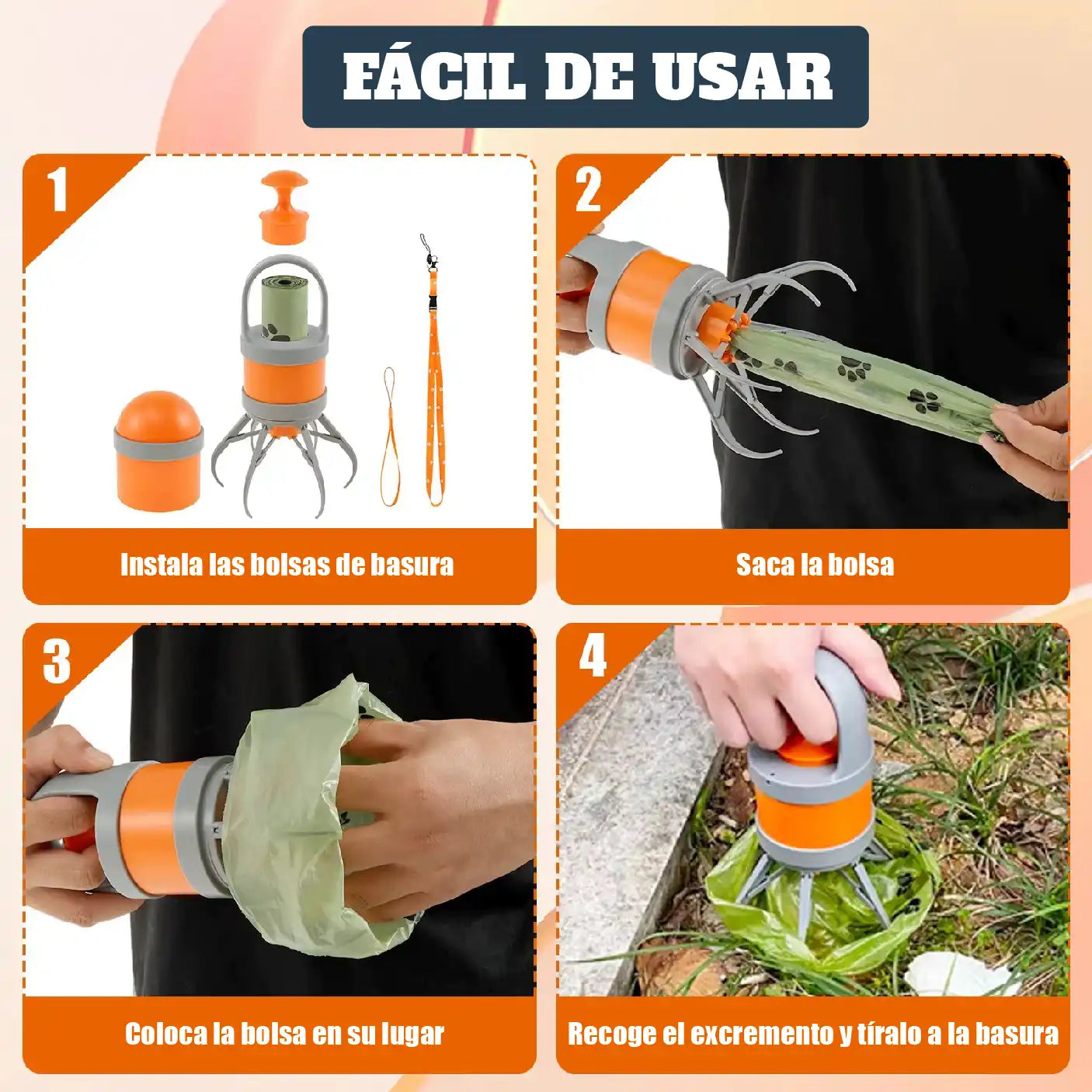 FÁCIL DE USAR

1

Instala las bolsas de basura

2

Saca la bolsa

3

Coloca la bolsa en su lugar

4

Recoge el excremento y tíralo a la basura